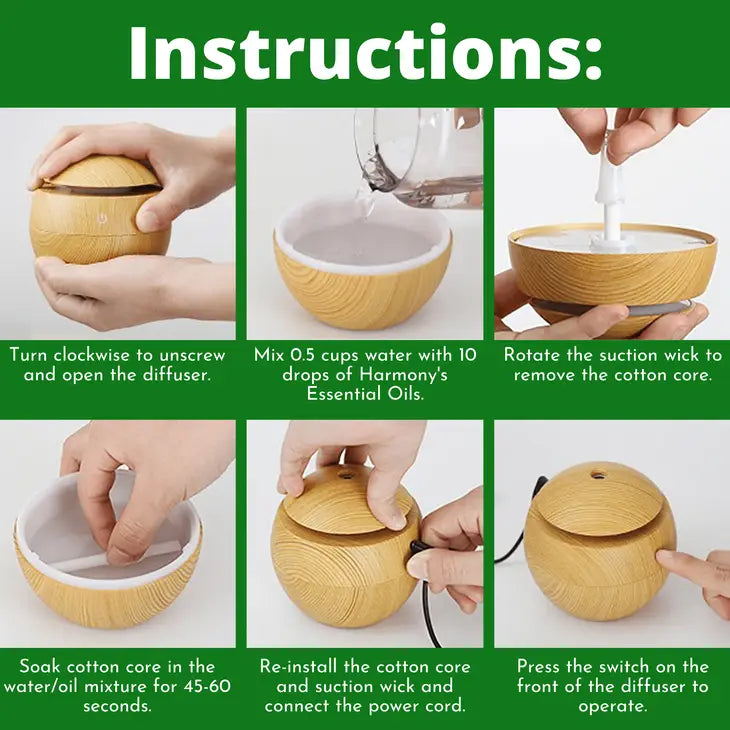 Instructions:

Turn clockwise to unscrew and open the diffuser.

Mix 0.5 cups water with 10 drops of Harmony's Essential Oils.

Rotate the suction wick to remove the cotton core.

Soak cotton core in the water/oil mixture for 45-60 seconds.

Re-install the cotton core and suction wick and connect the power cord.

Press the switch on the front of the diffuser to operate.